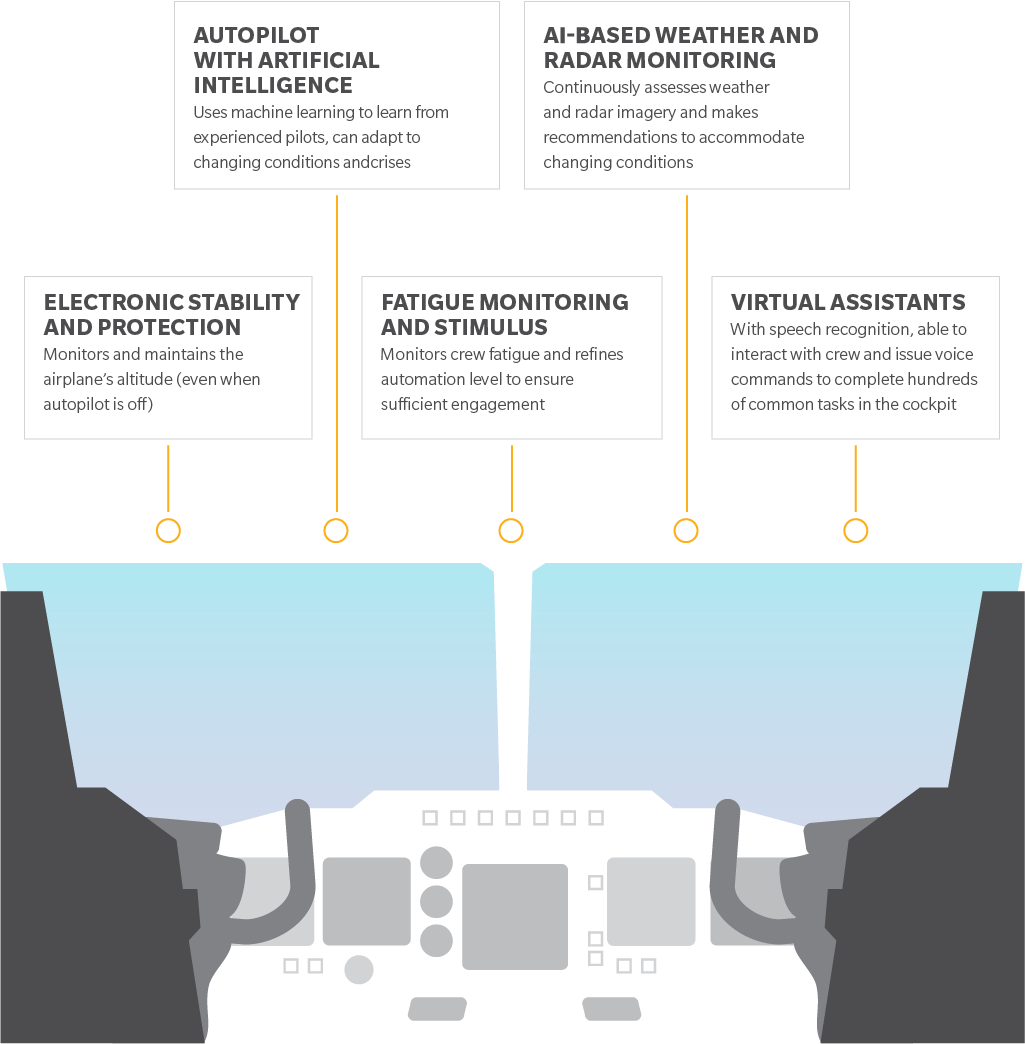 AUTOPILOT WITH ARTIFICIAL INTELLIGENCE
Uses machine learning to learn from experienced pilots, can adapt to changing conditions andcrises

AI-BASED WEATHER AND RADAR MONITORING
Continuously assesses weather and radar imagery and makes recommendations to accommodate changing conditions

ELECTRONIC STABILITY AND PROTECTION
Monitors and maintains the airplane's altitude (even when autopilot is off)

FATIGUE MONITORING AND STIMULUS
Monitors crew fatigue and refines automation level to ensure sufficient engagement

VIRTUAL ASSISTANTS
With speech recognition, able to interact with crew and issue voice commands to complete hundreds of common tasks in the cockpit